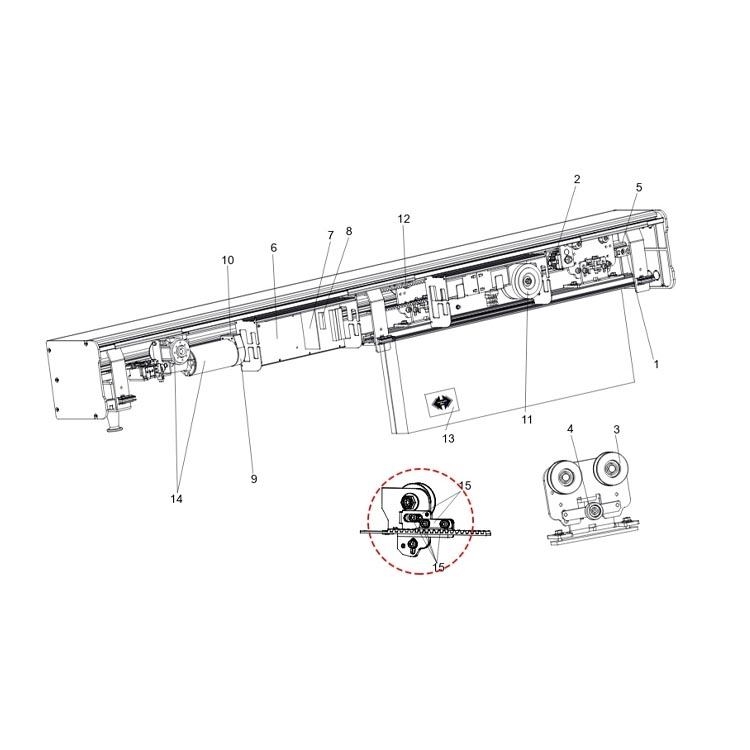 2
5
12
7
8
6
10
1
11
13
9
14
4
3
15
15