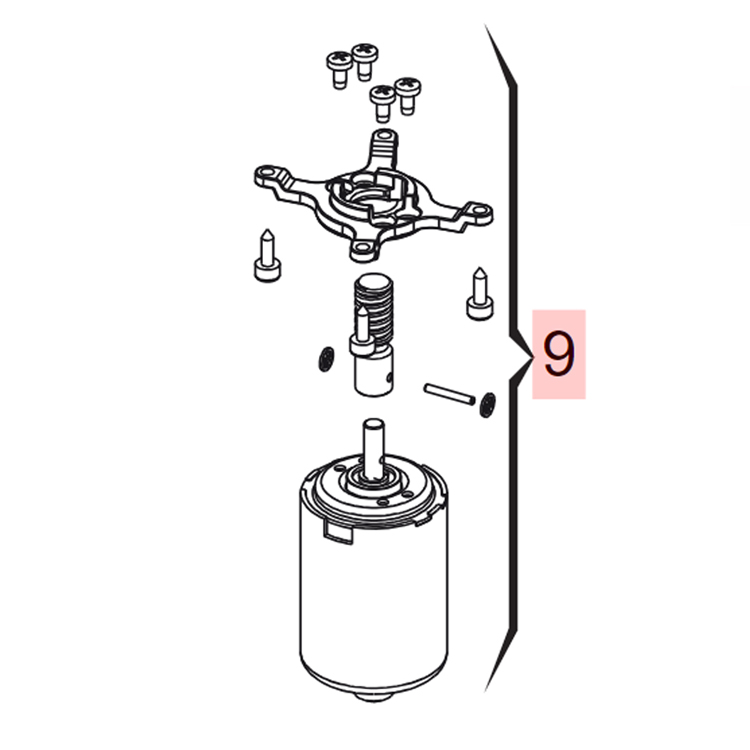 9